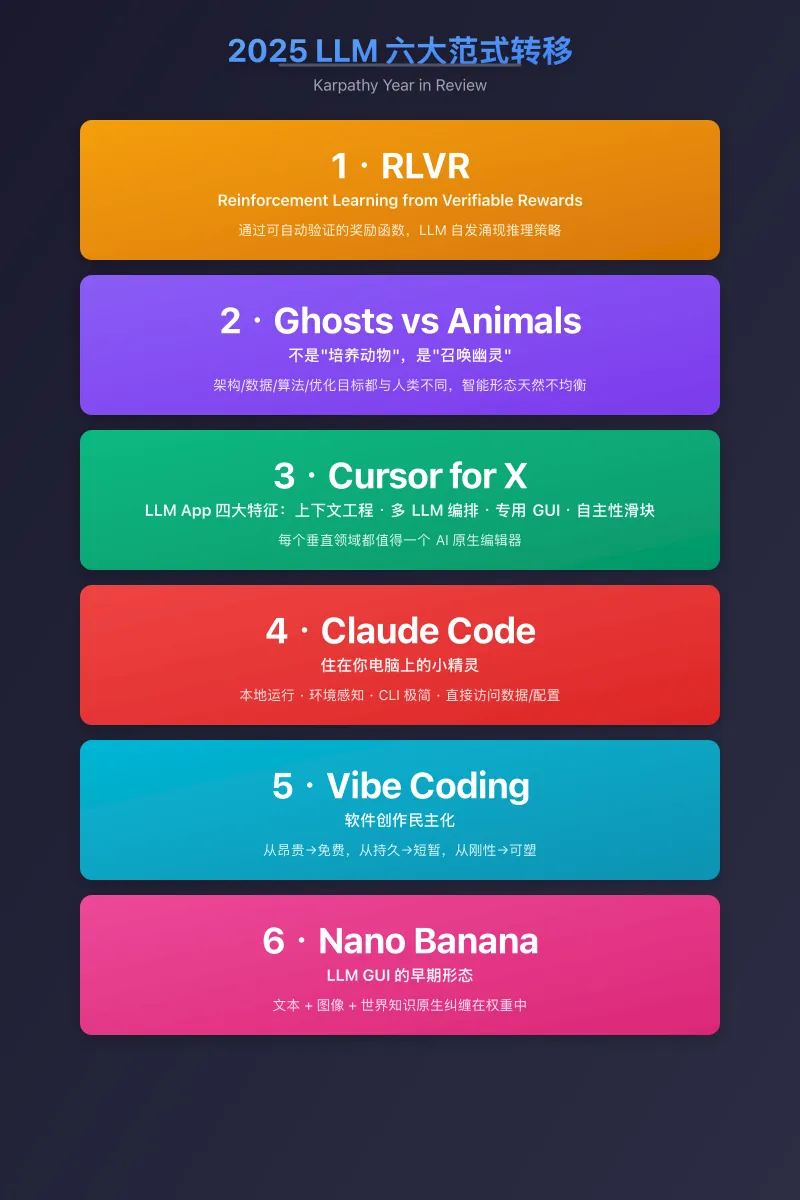 2025 LLM 六大范式转移

Karpathy Year in Review

1 · RLVR

Reinforcement Learning from Verifiable Rewards

通过可自动验证的奖励函数，LLM 自发涌现推理策略

2 · Ghosts vs Animals

不是"培养动物"，是"召唤幽灵"

架构/数据/算法/优化目标都与人类不同，智能形态天然不均衡

3 · Cursor for X

LLM App 四大特征：上下文工程 · 多 LLM 编排 · 专用 GUI · 自主性滑块

每个垂直领域都值得一个 AI 原生编辑器

4 · Claude Code

住在你电脑上的小精灵

本地运行 · 环境感知 · CLI 极简 · 直接访问数据/配置

5 · Vibe Coding

软件创作民主化

从昂贵→免费，从持久→短暂，从刚性→可塑

6 · Nano Banana

LLM GUI 的早期形态

文本 + 图像 + 世界知识原生纠缠在权重中